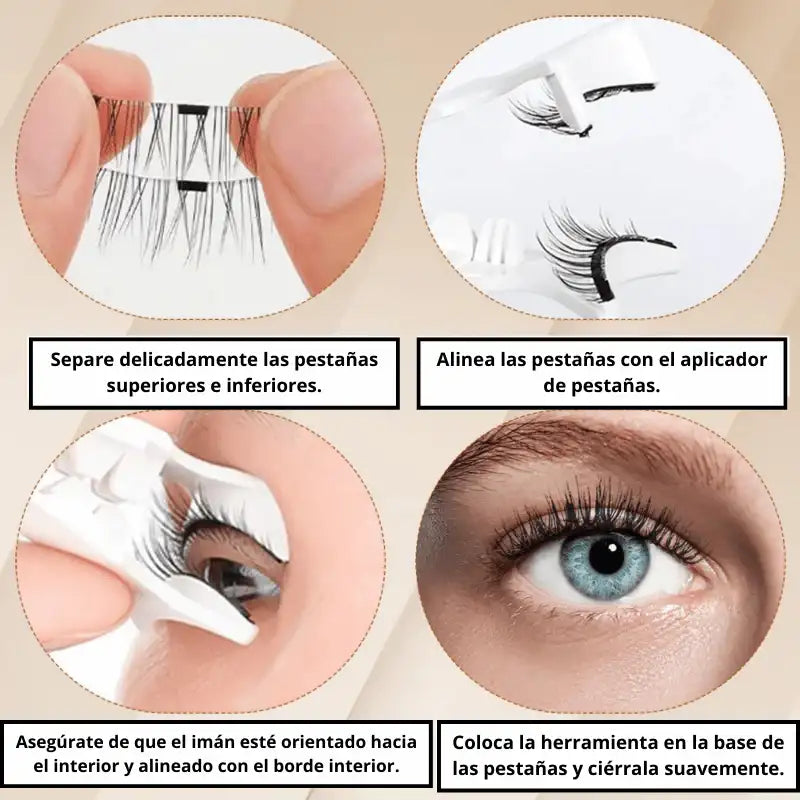 Separe delicadamente las pestañas superiores e inferiores.

Alinea las pestañas con el aplicador de pestañas.

Asegúrate de que el imán esté orientado hacia el interior y alineado con el borde interior.

Coloca la herramienta en la base de las pestañas y ciérrala suavemente.